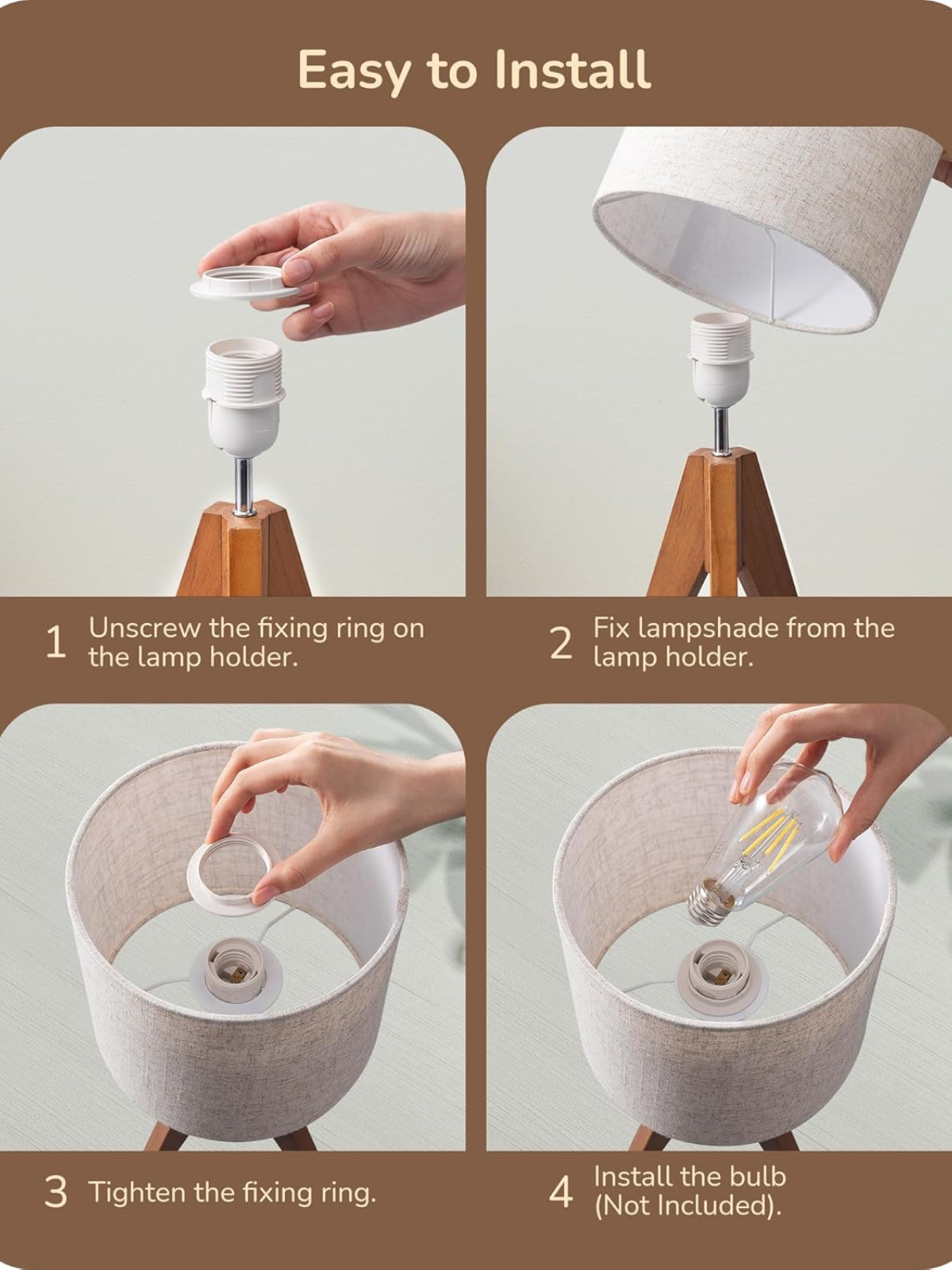 Easy to Install

1 Unscrew the fixing ring on the lamp holder.

2 Fix lampshade from the lamp holder.

3 Tighten the fixing ring.

4 Install the bulb (Not Included).