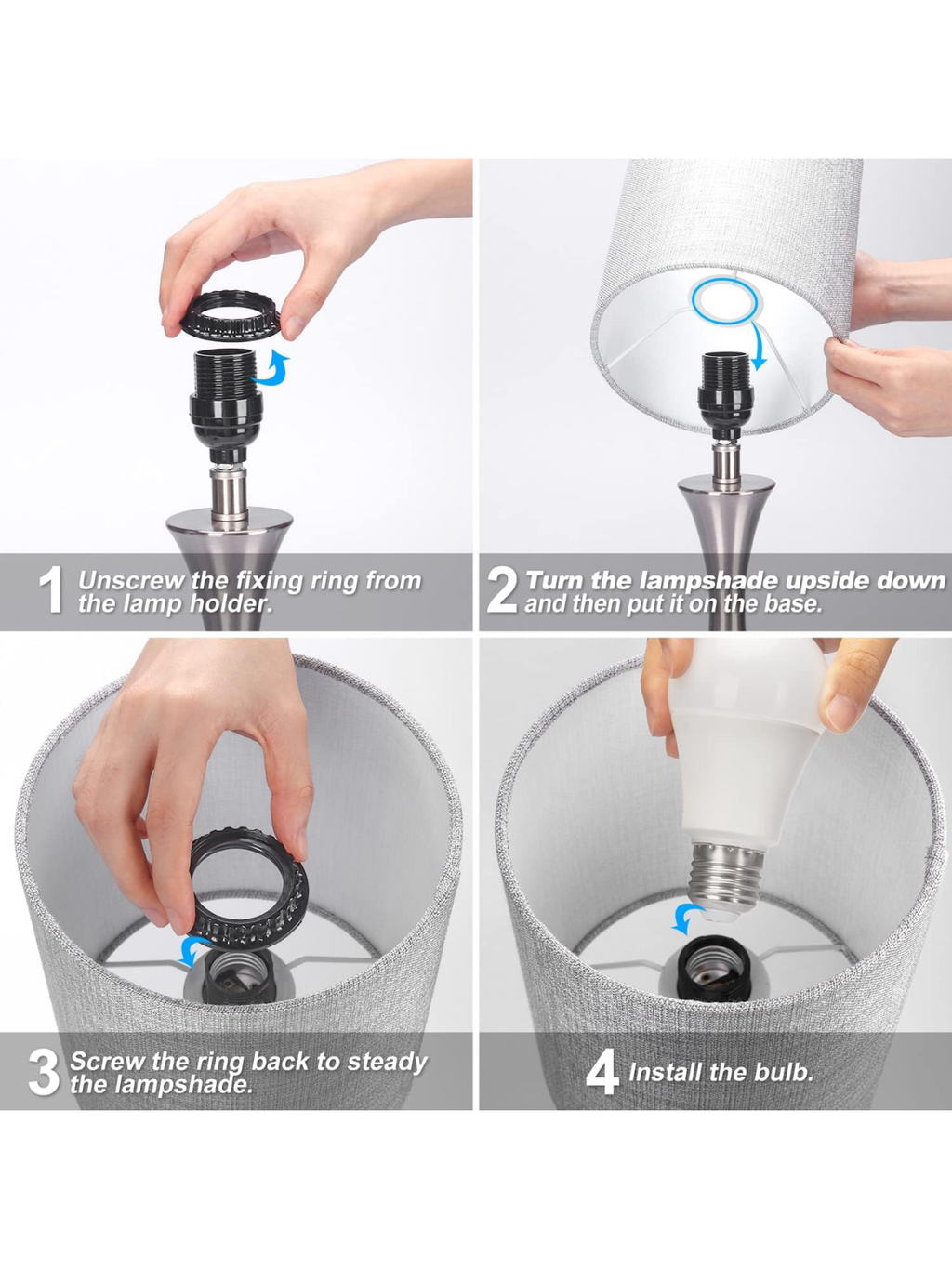 1 Unscrew the fixing ring from the lamp holder.

2 Turn the lampshade upside down and then put it on the base.

3 Screw the ring back to steady the lampshade.

4 Install the bulb.