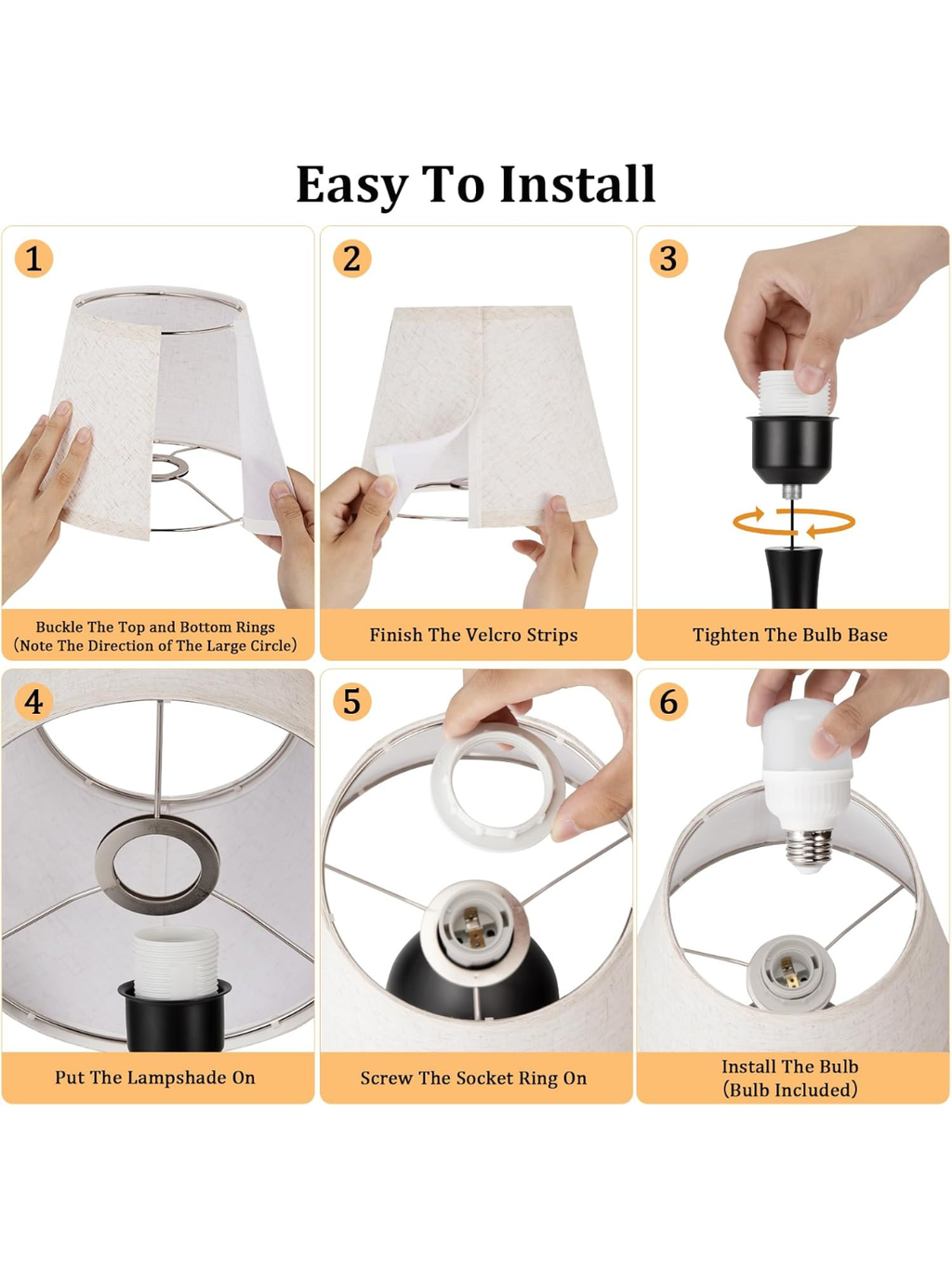 Easy To Install

1
Buckle The Top and Bottom Rings
(Note The Direction of The Large Circle)

2
Finish The Velcro Strips

3
Tighten The Bulb Base

4
Put The Lampshade On

5
Screw The Socket Ring On

6
Install The Bulb
(Bulb Included)