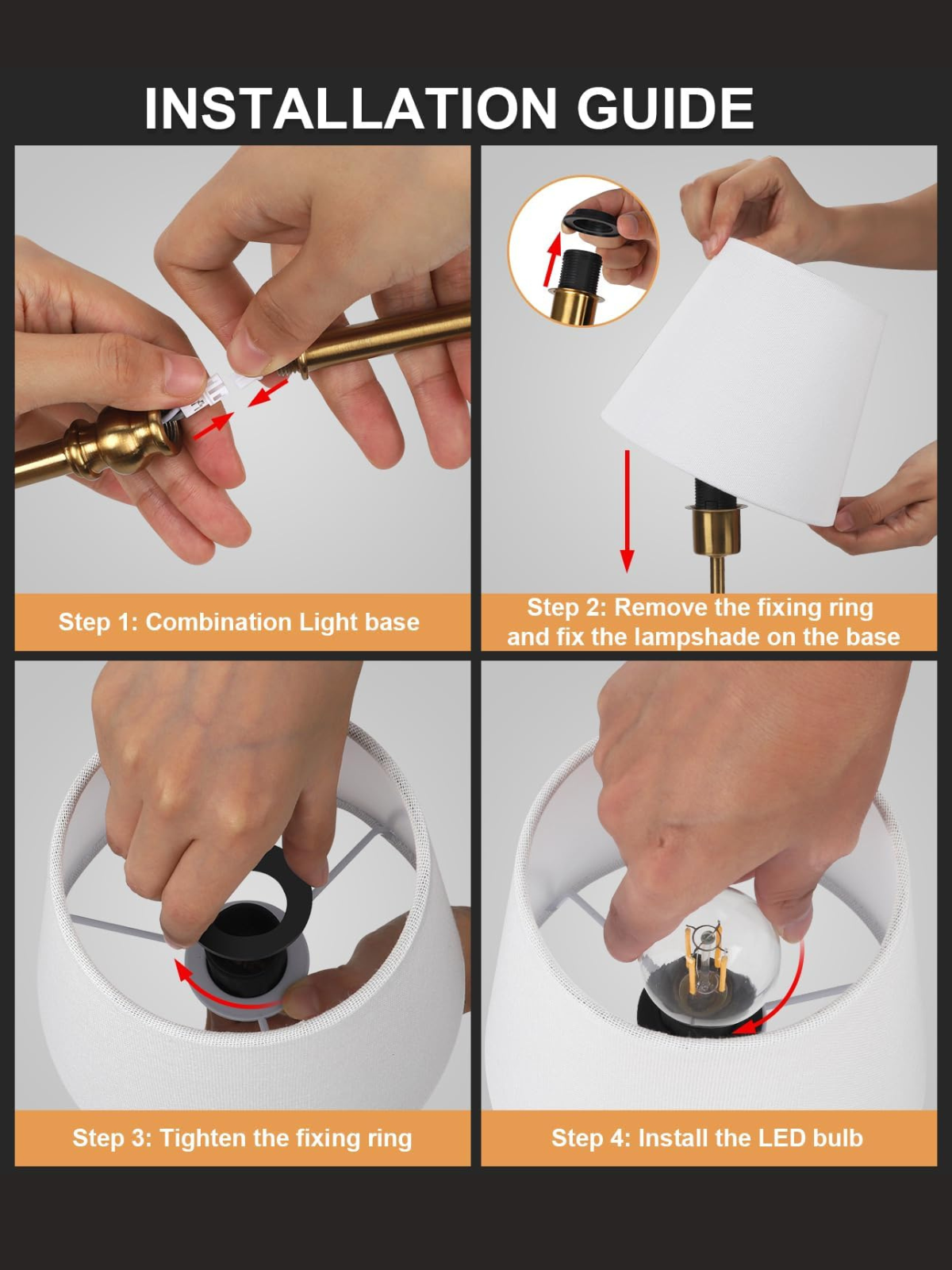 INSTALLATION GUIDE

Step 1: Combination Light base

Step 2: Remove the fixing ring and fix the lampshade on the base

Step 3: Tighten the fixing ring

Step 4: Install the LED bulb